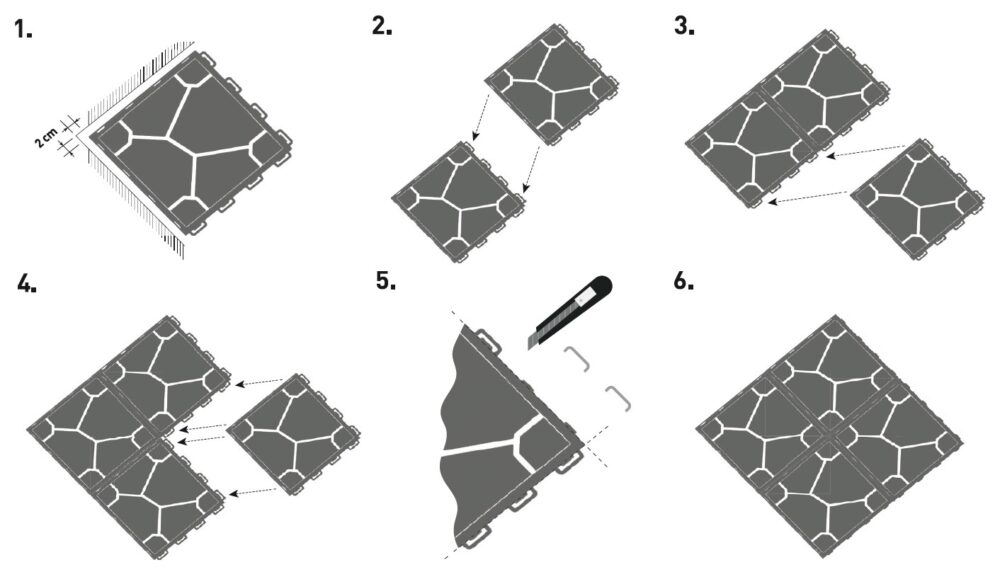 1.

2 cm

2.

3.

4.

5.

6.