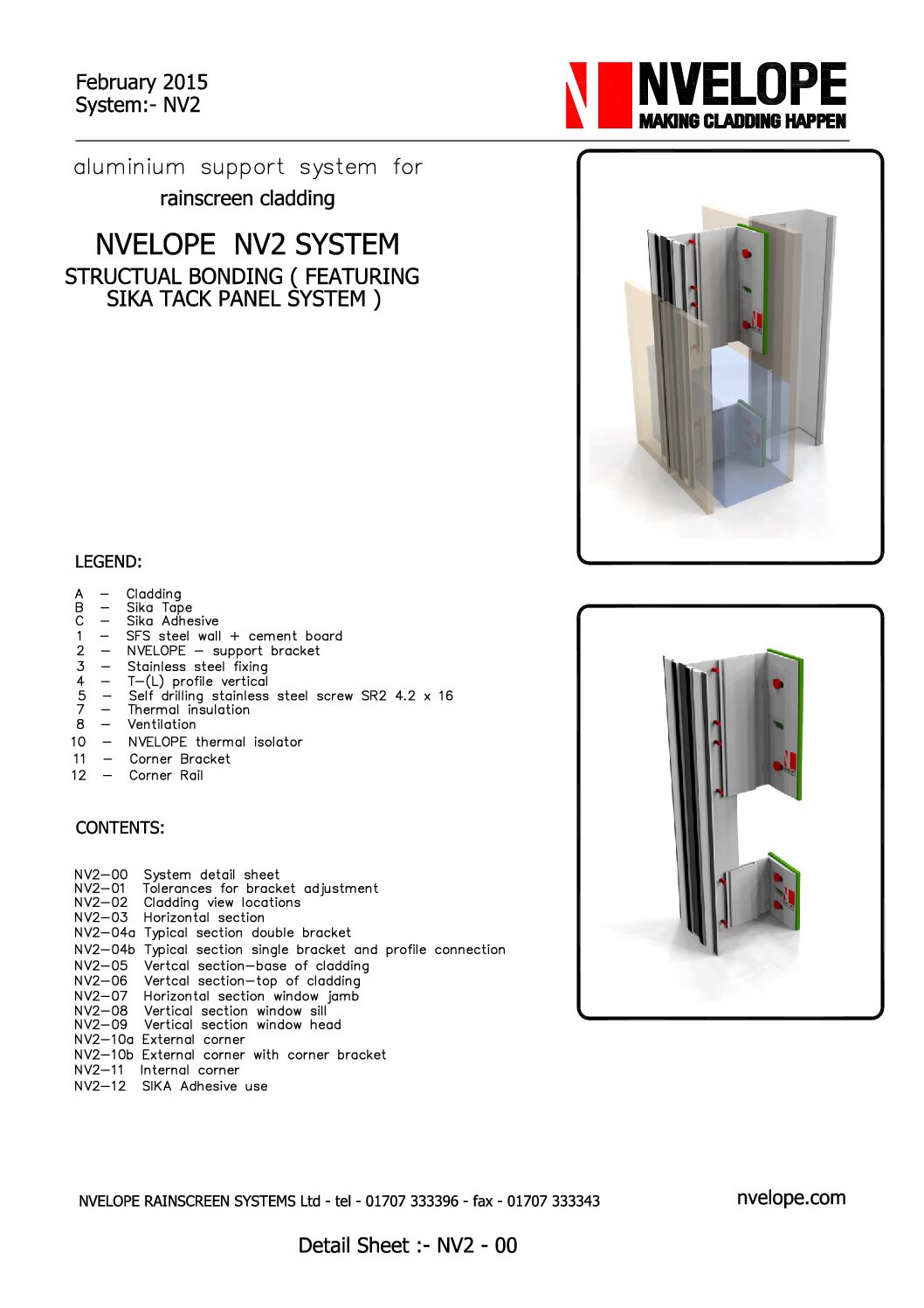 February 2015
System:- NV2

NVELOPE
MAKING CLADDING HAPPEN

aluminium support system for
rainscreen cladding

NVELOPE NV2 SYSTEM
STRUCTUAL BONDING ( FEATURING SIKA TACK PANEL SYSTEM )

LEGEND:

A – Cladding
B – Sika Tape
C – Sika Adhesive
1 – SFS steel wall + cement board
2 – NVELOPE – support bracket
3 – Stainless steel fixing
4 – T–(L) profile vertical
5 – Self drilling stainless steel screw SR2 4.2 x 16
7 – Thermal insulation
8 – Ventilation
10 – NVELOPE thermal isolator
11 – Corner Bracket
12 – Corner Rail

CONTENTS:

NV2–00 System detail sheet
NV2–01 Tolerances for bracket adjustment
NV2–02 Cladding view locations
NV2–03 Horizontal section
NV2–04a Typical section double bracket
NV2–04b Typical section single bracket and profile connection
NV2–05 Vertcal section–base of cladding
NV2–06 Vertcal section–top of cladding
NV2–07 Horizontal section window jamb
NV2–08 Vertical section window sill
NV2–09 Vertical section window head
NV2–10a External corner
NV2–10b External corner with corner bracket
NV2–11 Internal corner
NV2–12 SIKA Adhesive use

NVELOPE RAINSCREEN SYSTEMS Ltd - tel - 01707 333396 - fax - 01707 333343

nvelope.com

Detail Sheet :- NV2 - 00