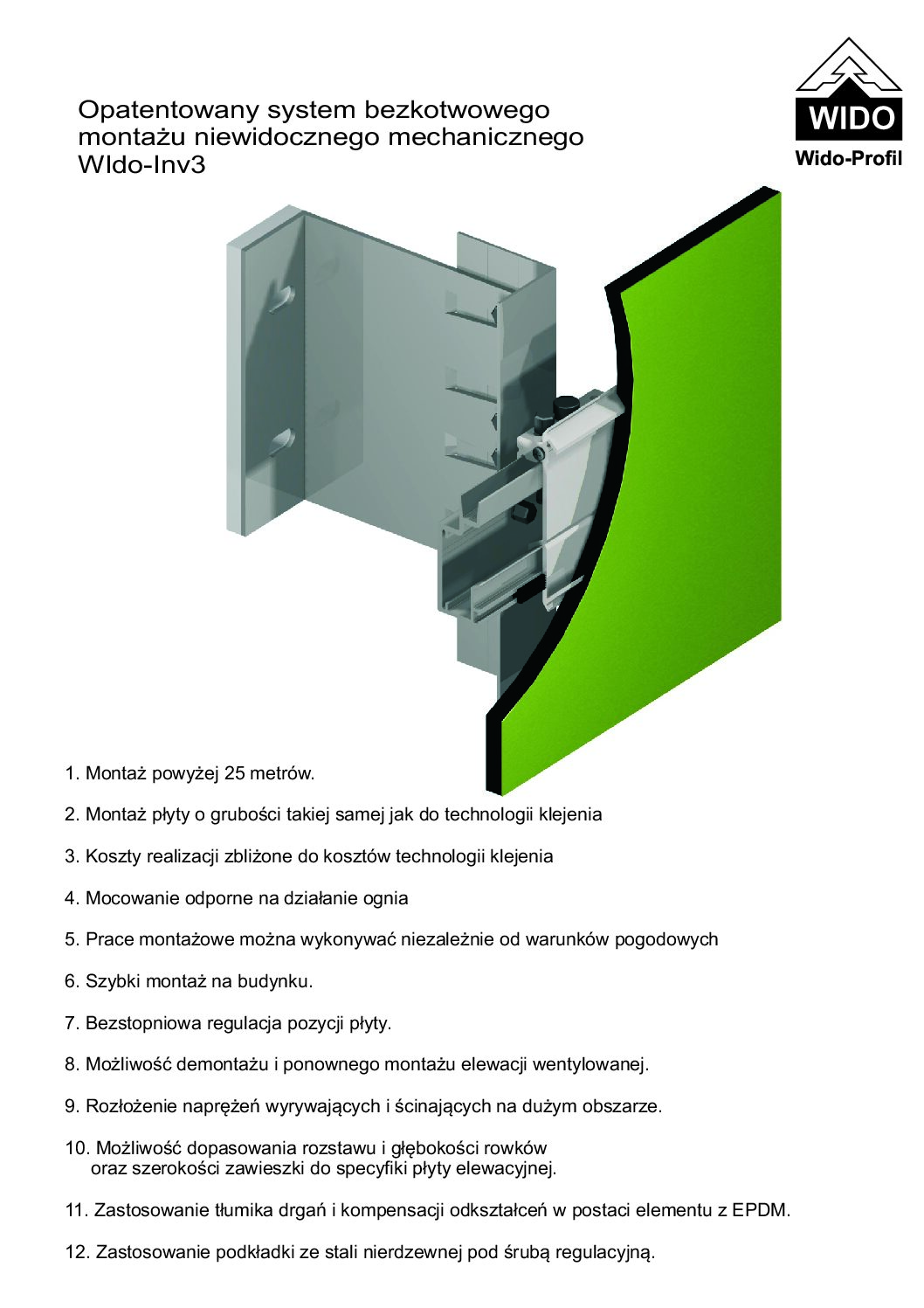 Opatentowany system bezkotwowego montażu niewidocznego mechanicznego WIdo-Inv3

WIDO
Wido-Profil

1. Montaż powyżej 25 metrów.

2. Montaż płyty o grubości takiej samej jak do technologii klejenia

3. Koszty realizacji zbliżone do kosztów technologii klejenia

4. Mocowanie odporne na działanie ognia

5. Prace montażowe można wykonywać niezależnie od warunków pogodowych

6. Szybki montaż na budynku.

7. Bezstopniowa regulacja pozycji płyty.

8. Możliwość demontażu i ponownego montażu elewacji wentylowanej.

9. Rozłożenie naprężeń wyrywających i ścinających na dużym obszarze.

10. Możliwość dopasowania rozstawu i głębokości rowków oraz szerokości zawieszki do specyfiki płyty elewacyjnej.

11. Zastosowanie tłumika drgań i kompensacji odkształceń w postaci elementu z EPDM.

12. Zastosowanie podkładki ze stali nierdzewnej pod śrubą regulacyjną.